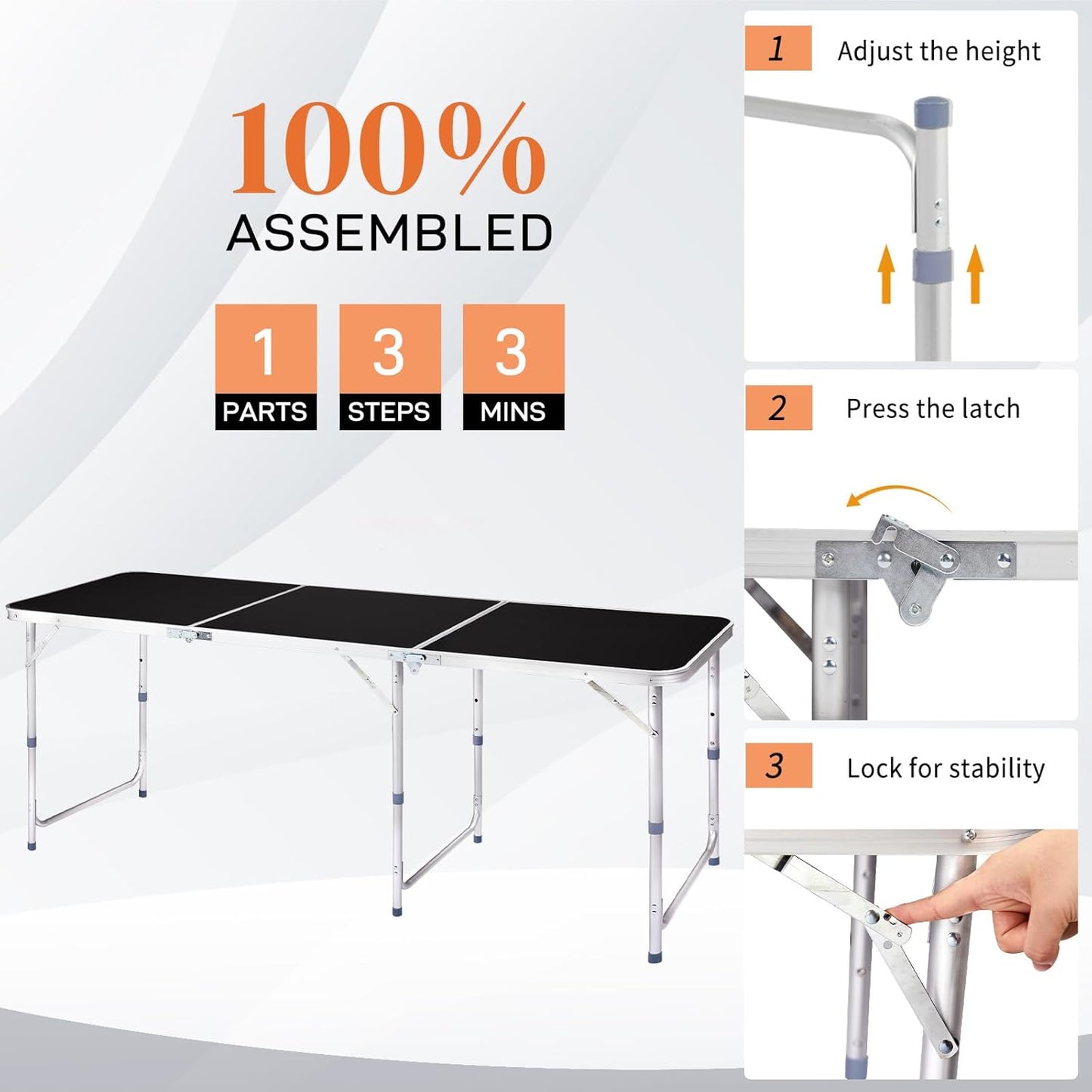 100%
ASSEMBLED

1
PARTS

3
STEPS

3
MINS

1 Adjust the height

2 Press the latch

3 Lock for stability