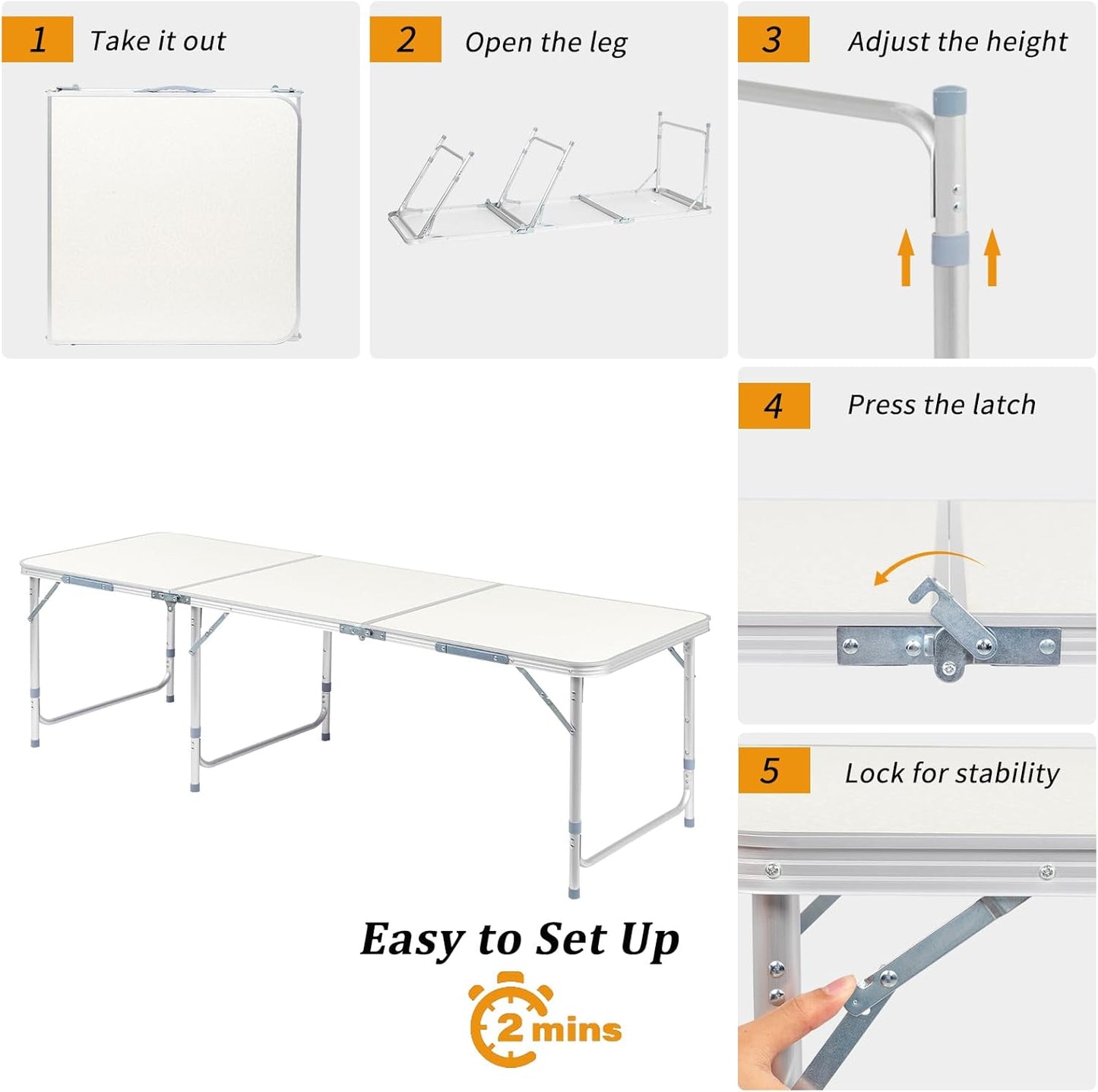 1 Take it out

2 Open the leg

3 Adjust the height

4 Press the latch

5 Lock for stability

Easy to Set Up

2 mins