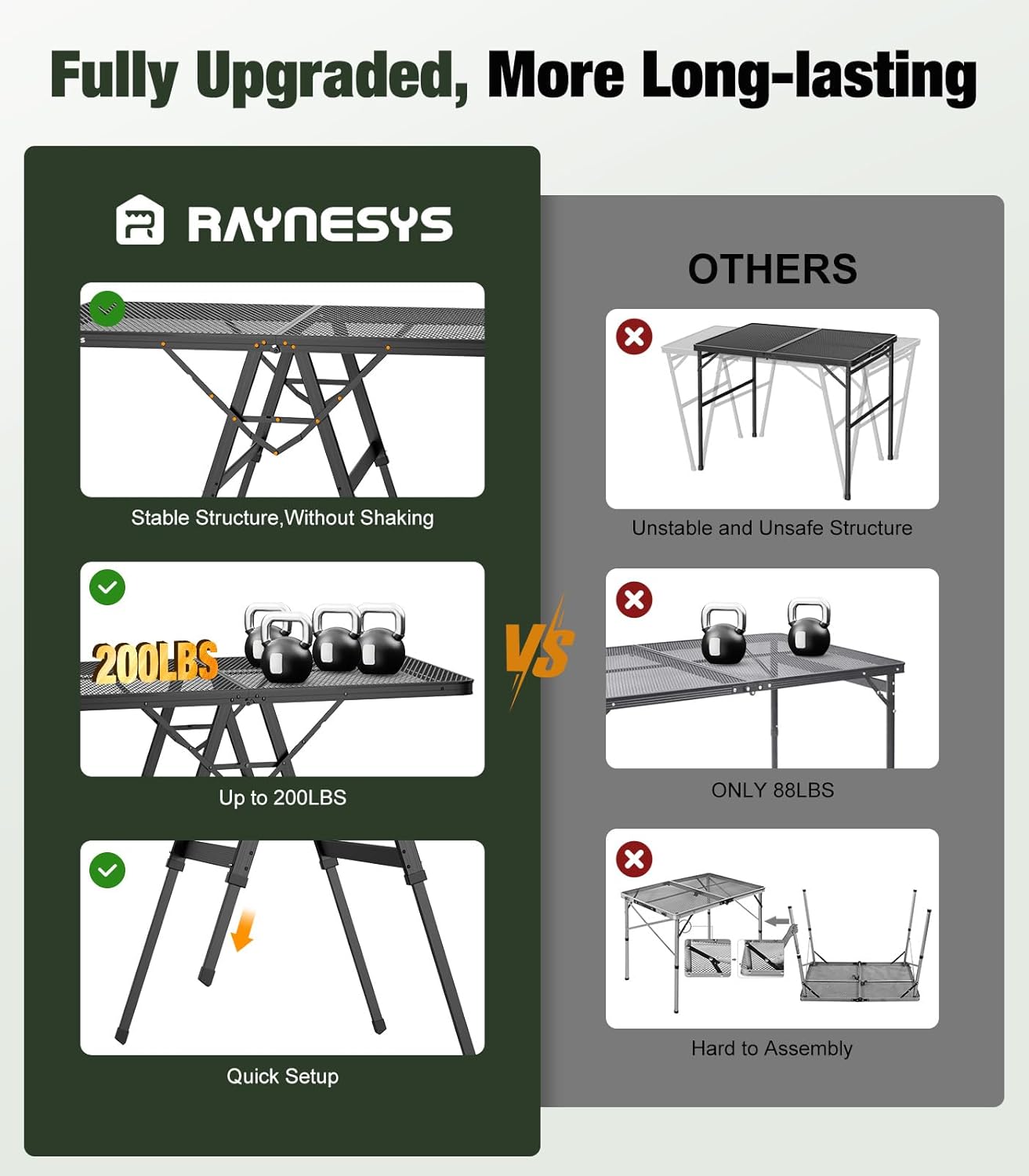 Fully Upgraded, More Long-lasting

RAYNESYS

Stable Structure,Without Shaking

200LBS

Up to 200LBS

Quick Setup

VS

OTHERS

Unstable and Unsafe Structure

ONLY 88LBS

Hard to Assembly