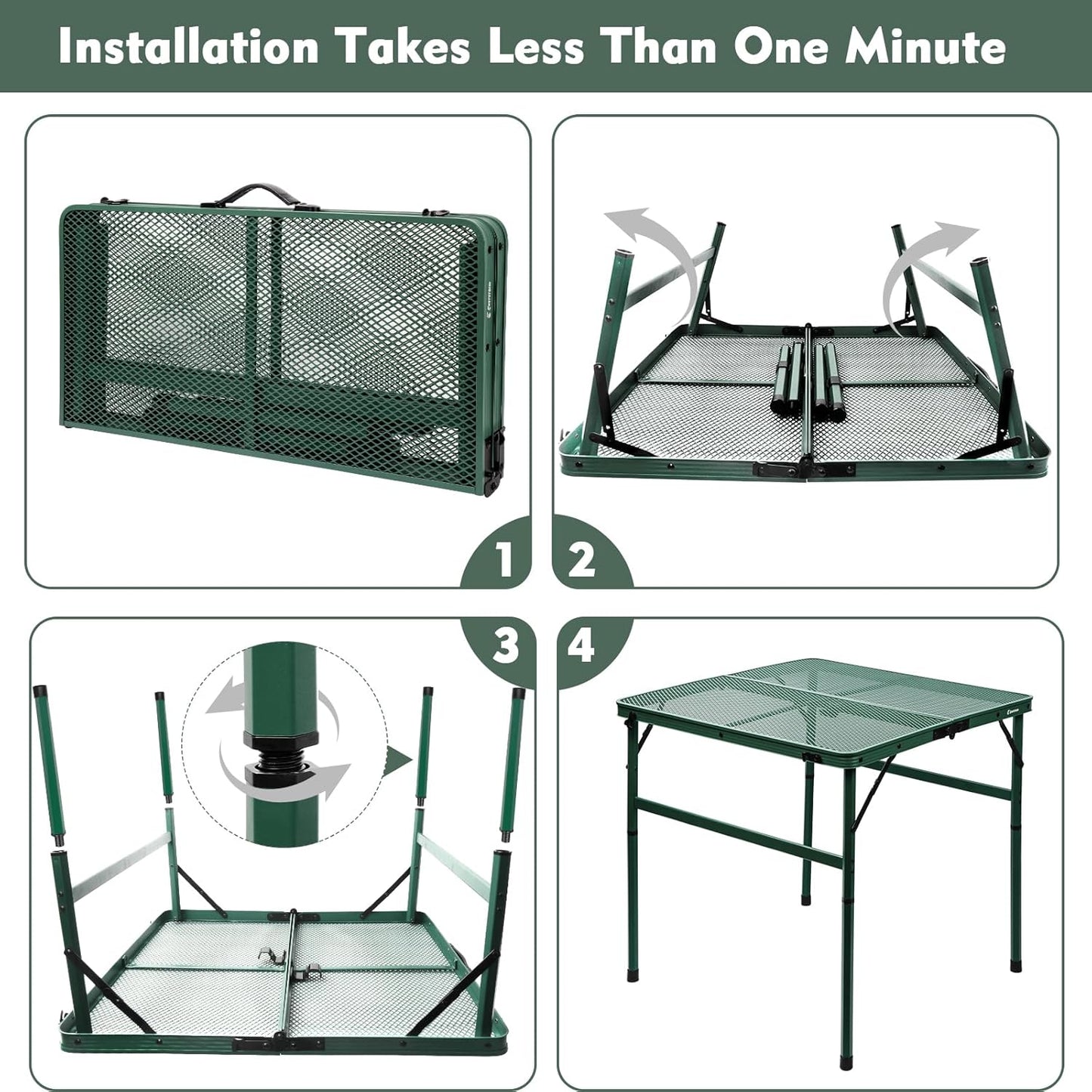 Installation Takes Less Than One Minute

1

2

3

4