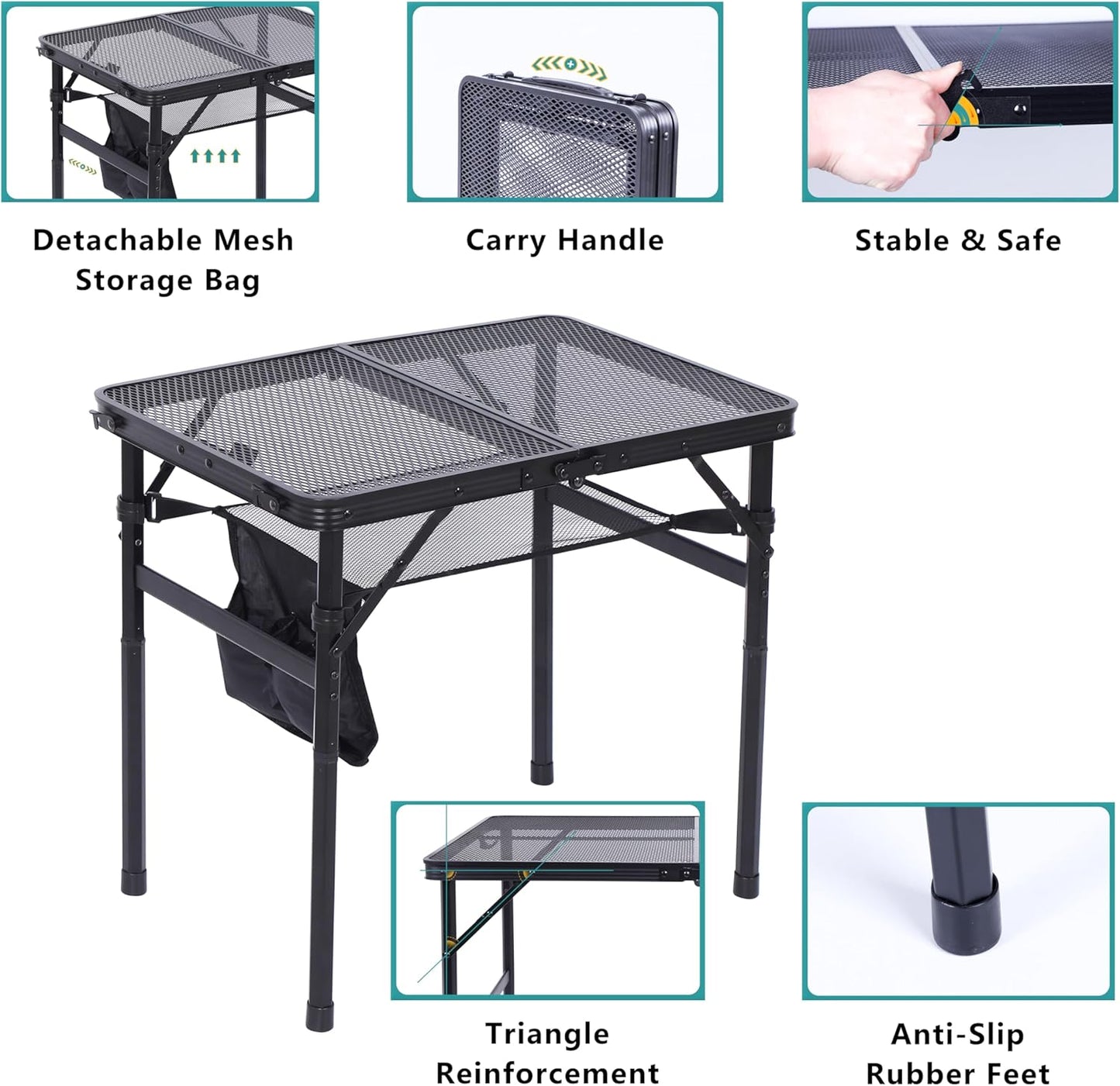 Detachable Mesh Storage Bag

Carry Handle

Stable & Safe

Triangle Reinforcement

Anti-Slip Rubber Feet