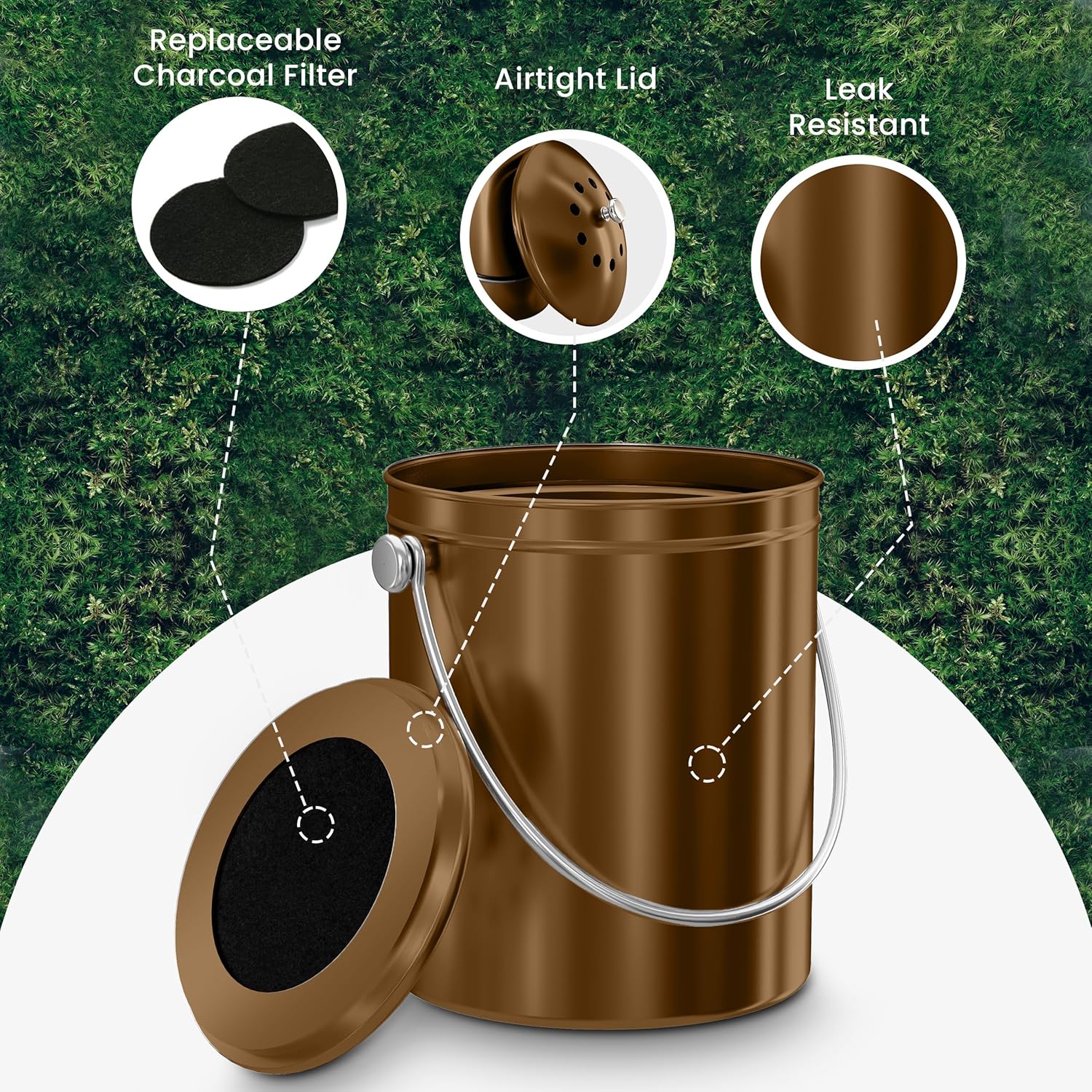 Replaceable Charcoal Filter

Airtight Lid

Leak Resistant